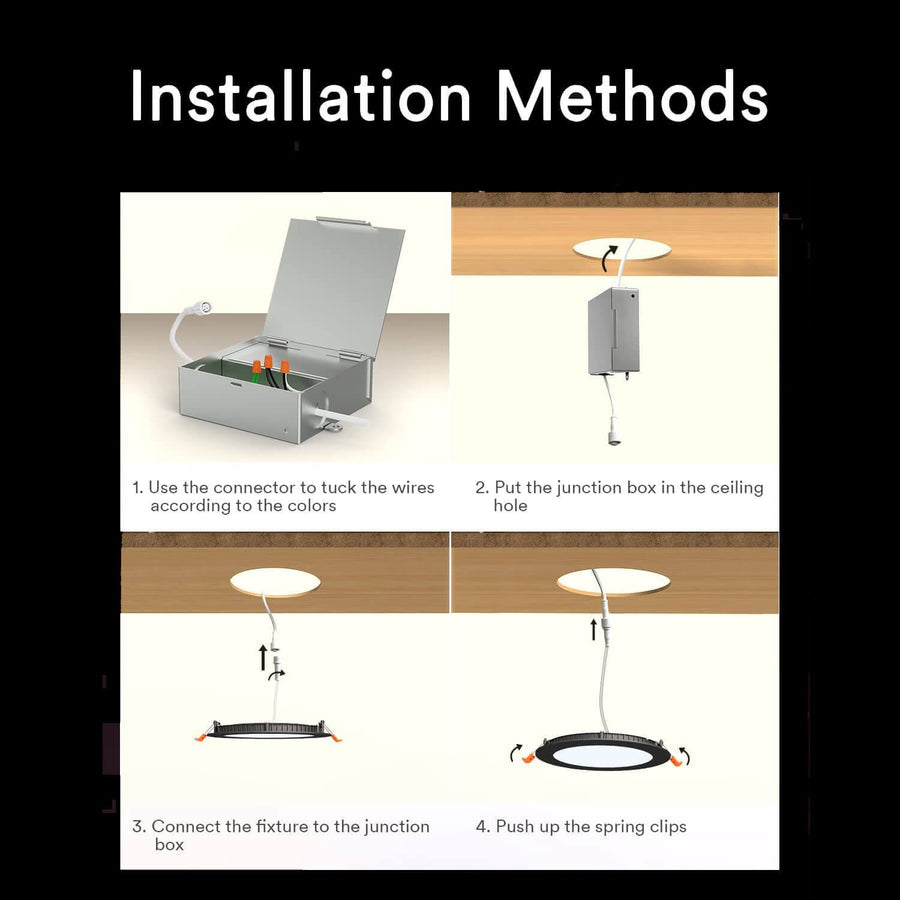 Installation Methods

1. Use the connector to tuck the wires according to the colors

2. Put the junction box in the ceiling hole

3. Connect the fixture to the junction box

4. Push up the spring clips